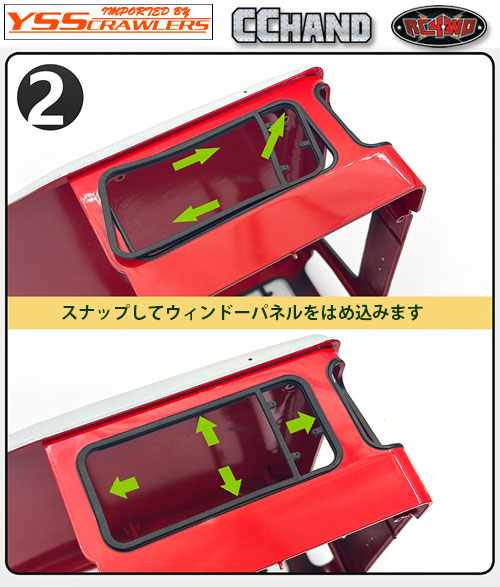 IMPORTED BY
YSS CRAWLERS

CCHAND

RC4WD

2

スナップしてウィンドーパネルをはめ込みます