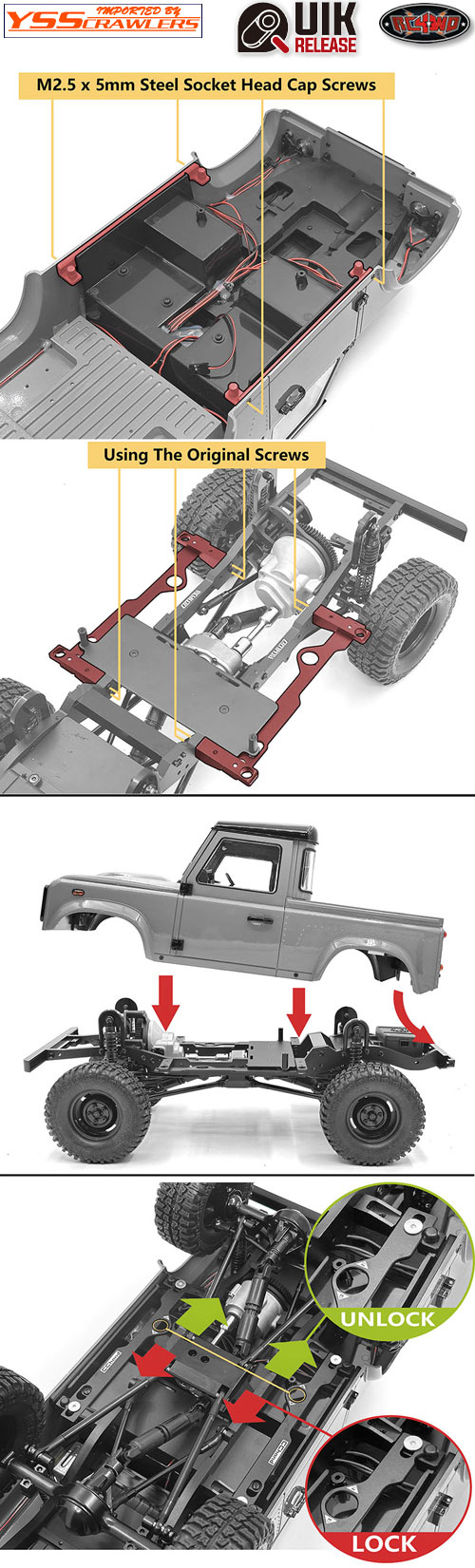 IMPORTED BY YSS CRAWLERS

QUIK RELEASE

RC4WD

M2.5 x 5mm Steel Socket Head Cap Screws

Using The Original Screws

UNLOCK

LOCK